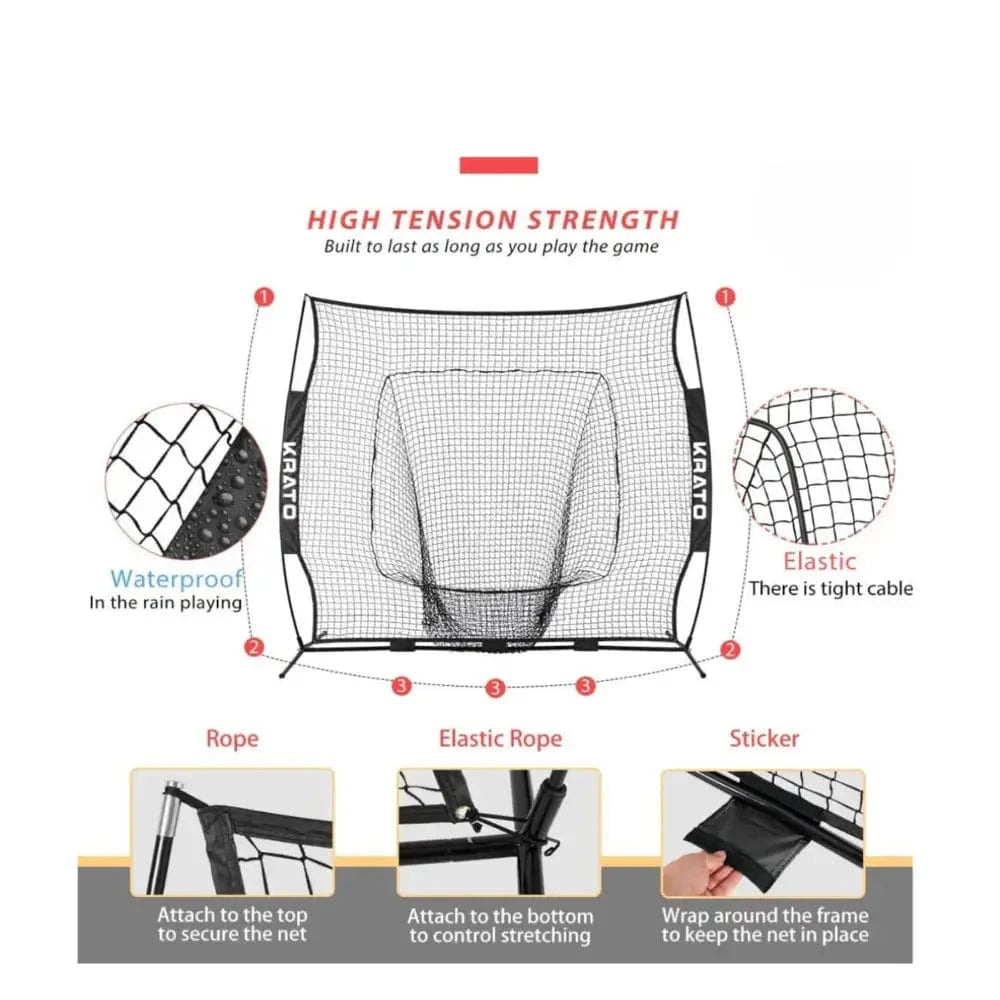 HIGH TENSION STRENGTH
Built to last as long as you play the game

1
1
KRATO
KRATO

Waterproof
In the rain playing

Elastic
There is tight cable

2
2
3
3
3

Rope
Elastic Rope
Sticker

Attach to the top to secure the net

Attach to the bottom to control stretching

Wrap around the frame to keep the net in place