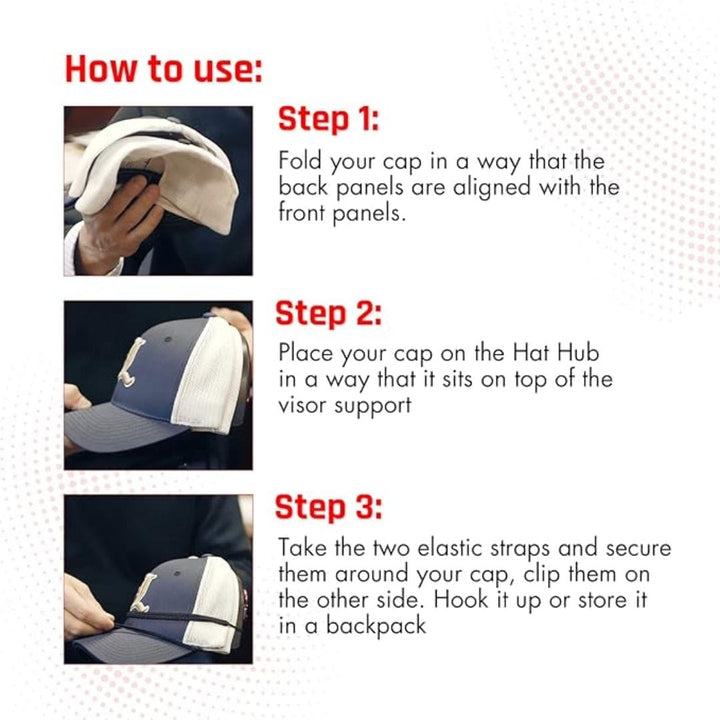 How to use:

Step 1:

Fold your cap in a way that the back panels are aligned with the front panels.

Step 2:

Place your cap on the Hat Hub in a way that it sits on top of the visor support

Step 3:

Take the two elastic straps and secure them around your cap, clip them on the other side. Hook it up or store it in a backpack