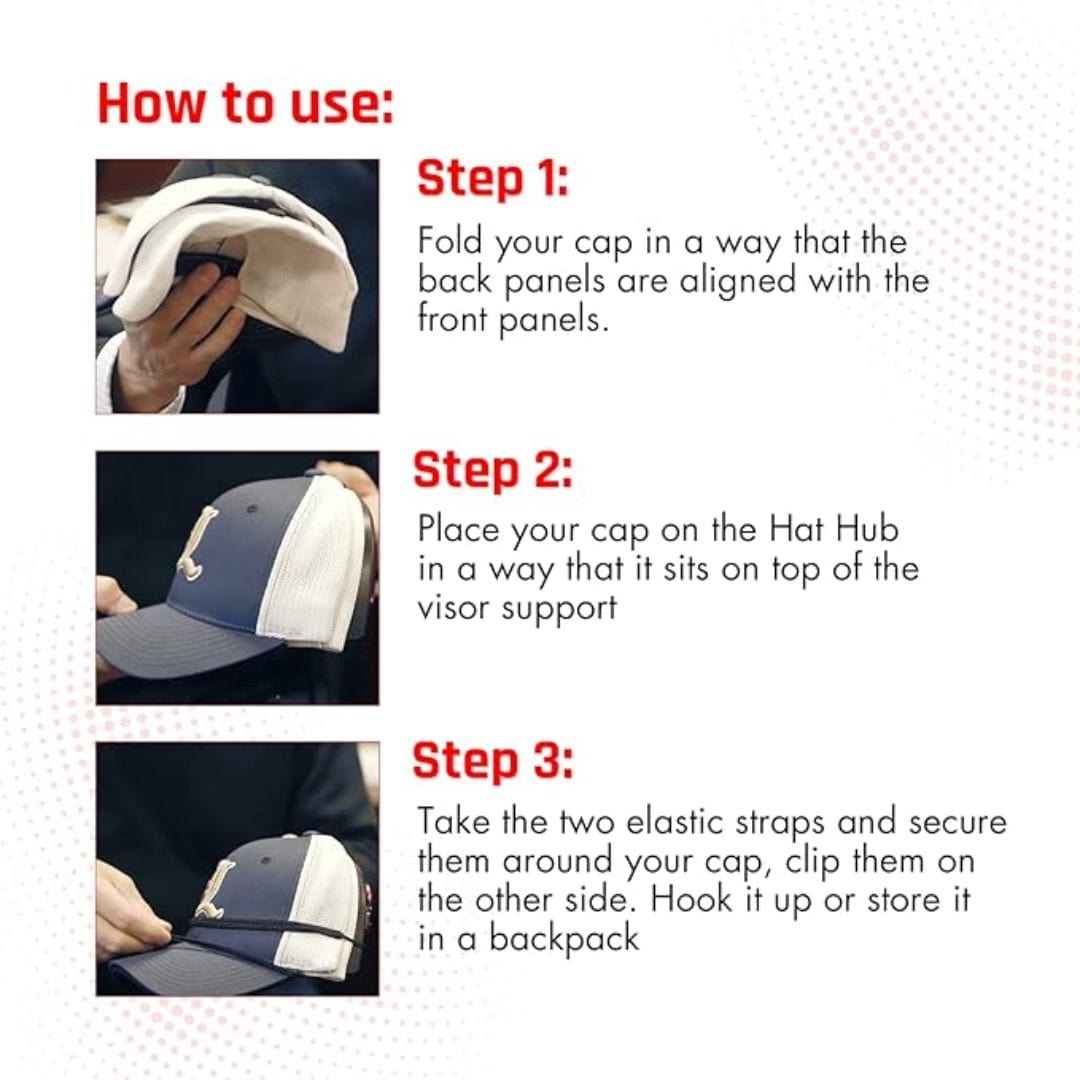 How to use:

Step 1:

Fold your cap in a way that the back panels are aligned with the front panels.

Step 2:

Place your cap on the Hat Hub in a way that it sits on top of the visor support

Step 3:

Take the two elastic straps and secure them around your cap, clip them on the other side. Hook it up or store it in a backpack